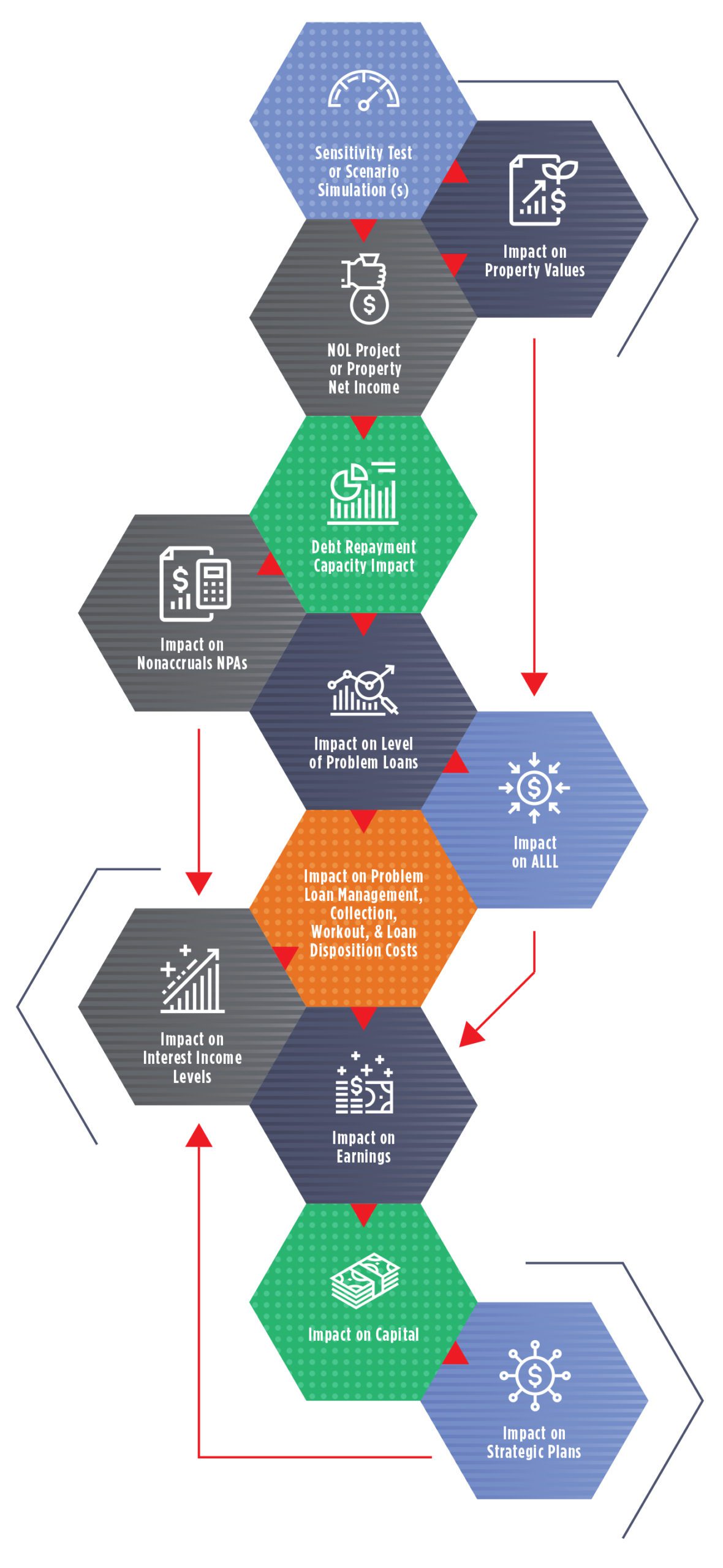 Sensitivity Test or Scenario Simulation (s)

Impact on Property Values

NOL Project or Property Net Income

Debt Repayment Capacity Impact

Impact on Nonaccruals NPAs

Impact on Level of Problem Loans

Impact on ALLL

Impact on Problem Loan Management, Collection, Workout, & Loan Disposition Costs

Impact on Interest Income Levels

Impact on Earnings

Impact on Capital

Impact on Strategic Plans